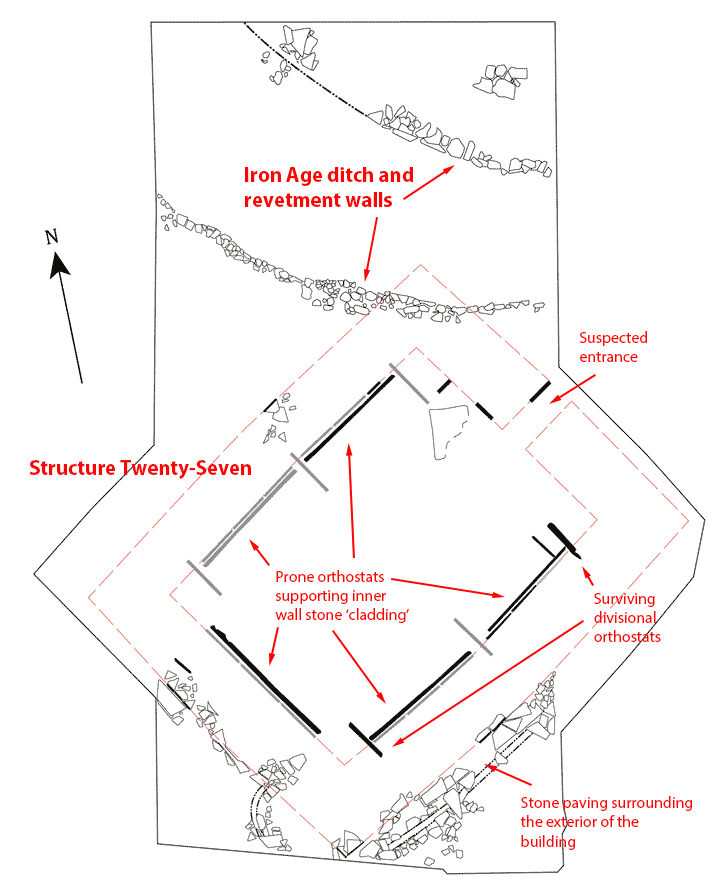 Iron Age ditch and revetment walls

N

Suspected entrance

Structure Twenty-Seven

Prone orthostats supporting inner wall stone 'cladding'

Surviving divisional orthostats

Stone paving surrounding the exterior of the building